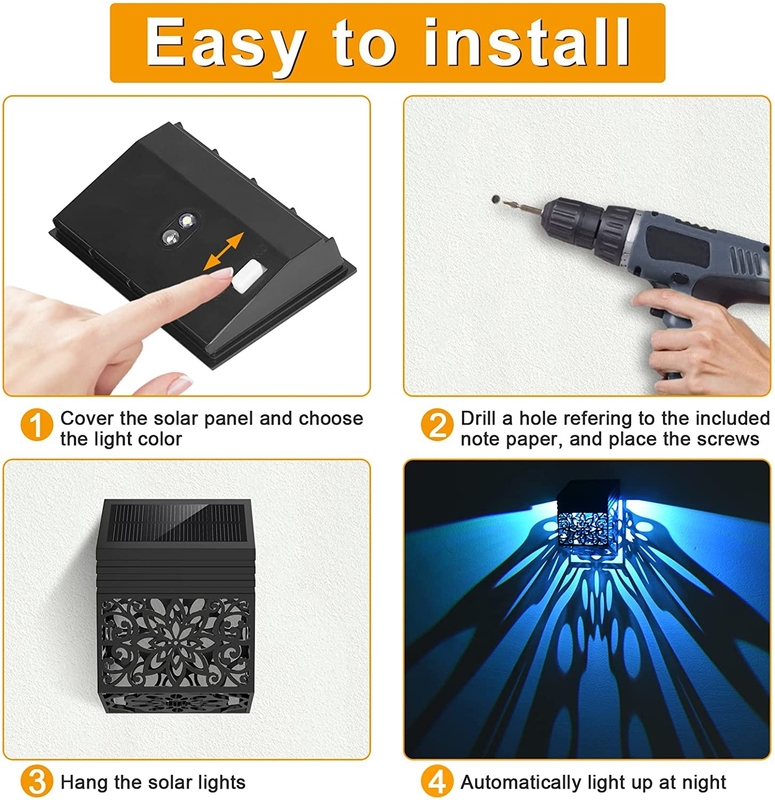 Easy to install

1 Cover the solar panel and choose the light color

2 Drill a hole refering to the included note paper, and place the screws

3 Hang the solar lights

4 Automatically light up at night