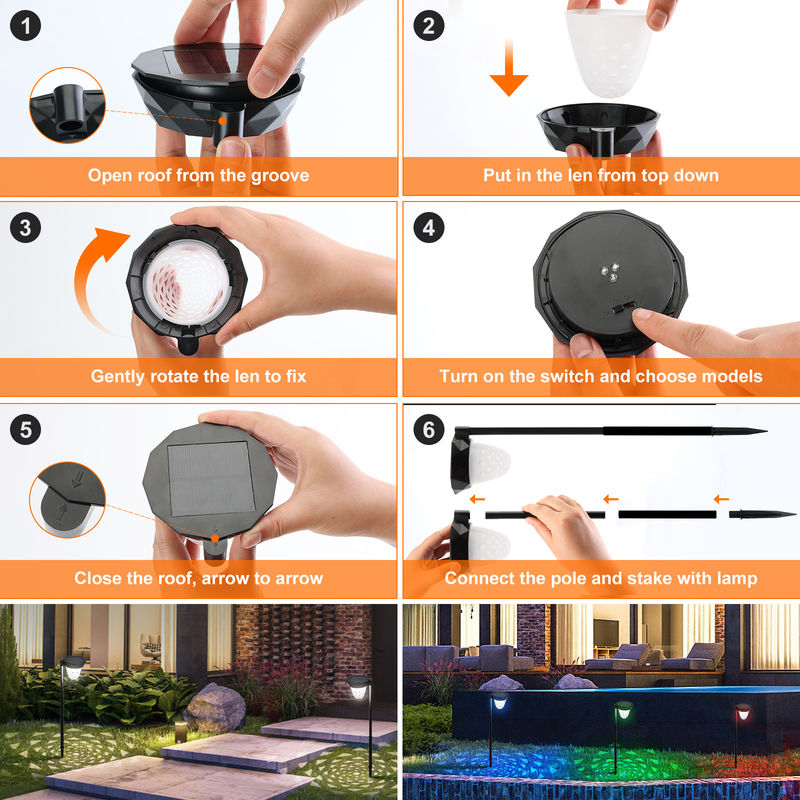 1
Open roof from the groove

2
Put in the len from top down

3
Gently rotate the len to fix

4
Turn on the switch and choose models

5
Close the roof, arrow to arrow

6
Connect the pole and stake with lamp